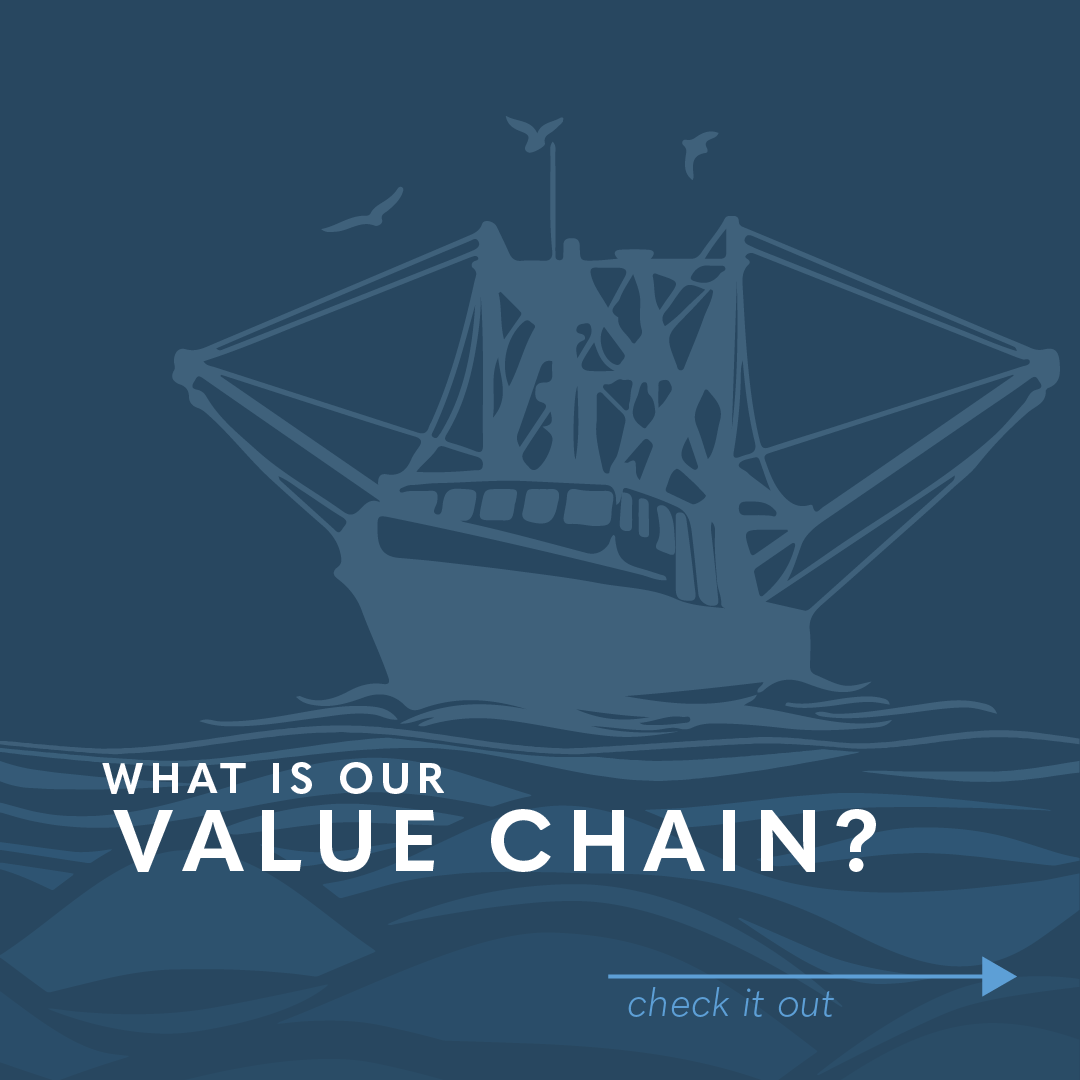 WHAT IS OUR
VALUE CHAIN?

check it out